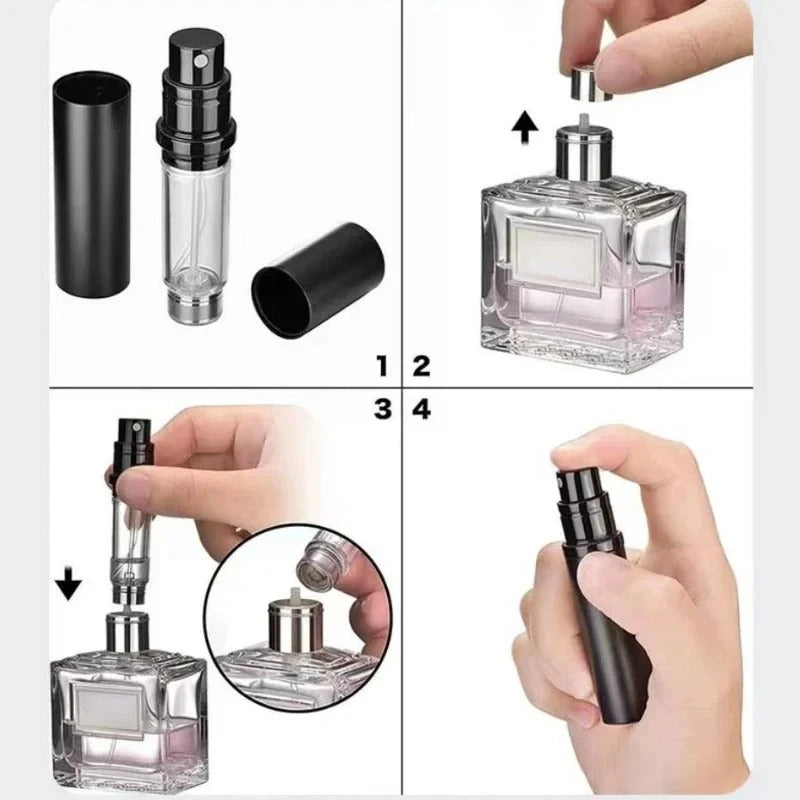 1 2

3 4