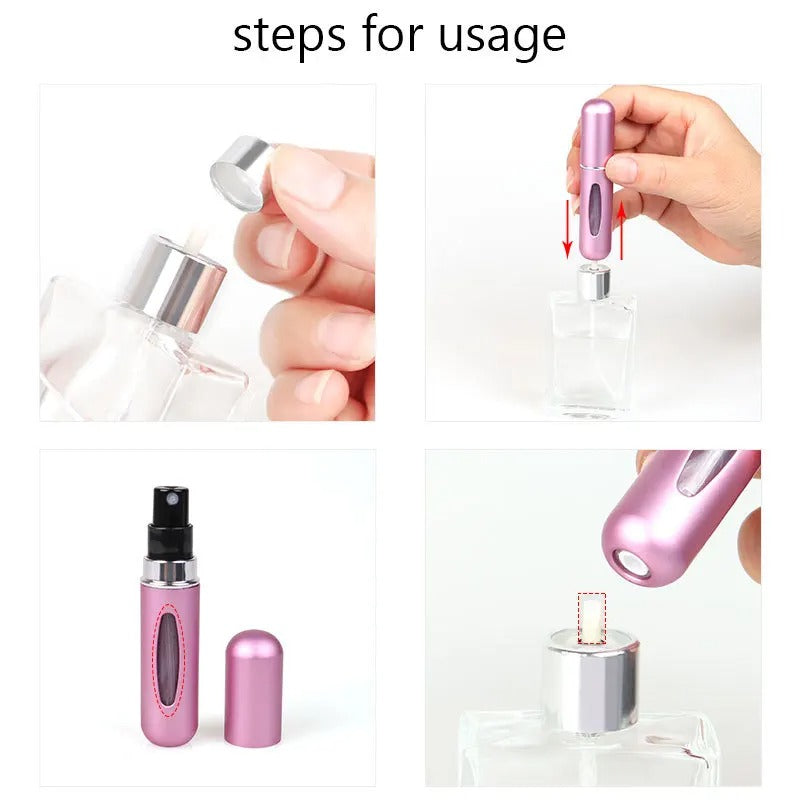 steps for usage